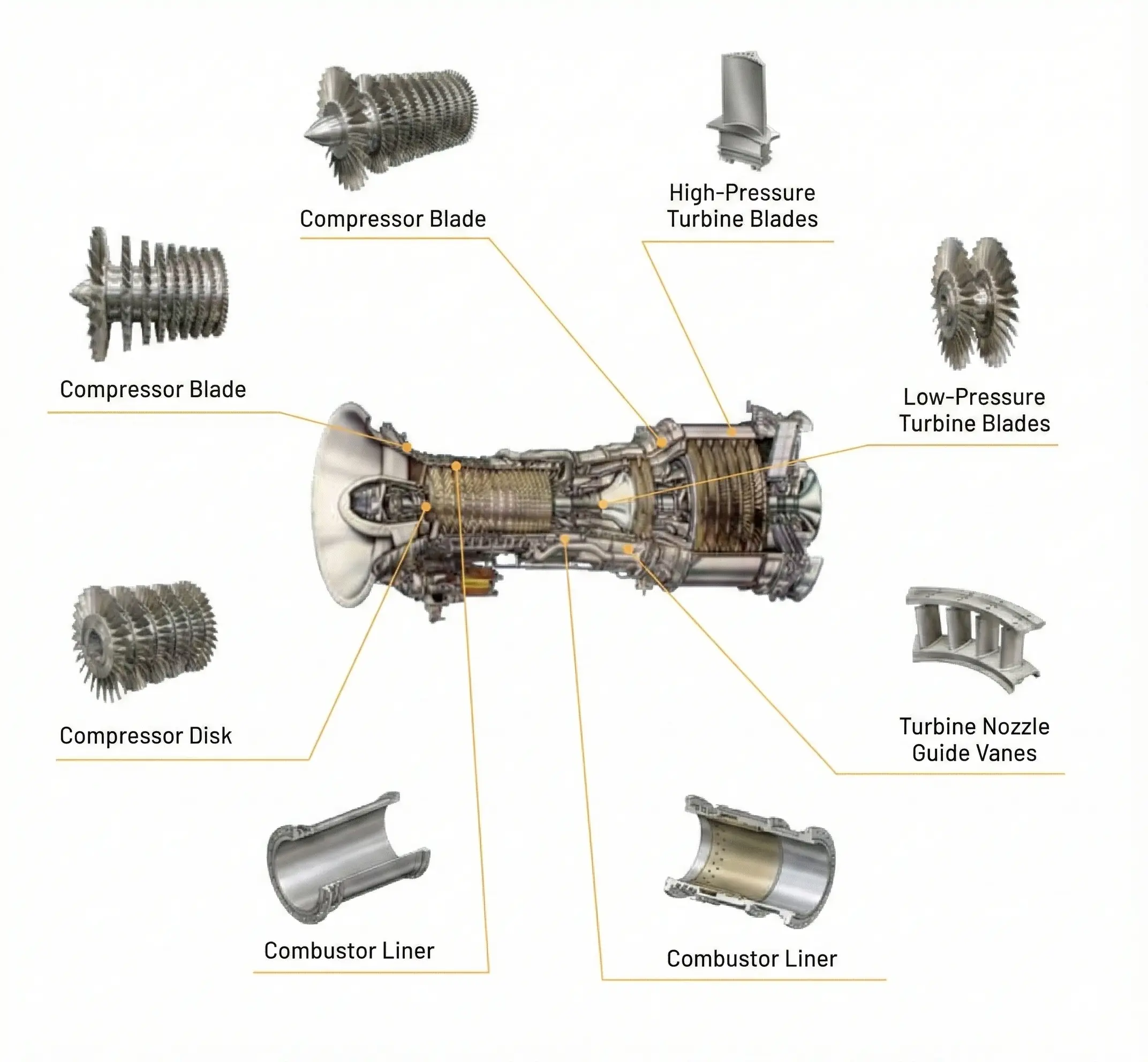 Compressor Blade

High-Pressure Turbine Blades

Compressor Blade

Low-Pressure Turbine Blades

Compressor Disk

Turbine Nozzle Guide Vanes

Combustor Liner

Combustor Liner